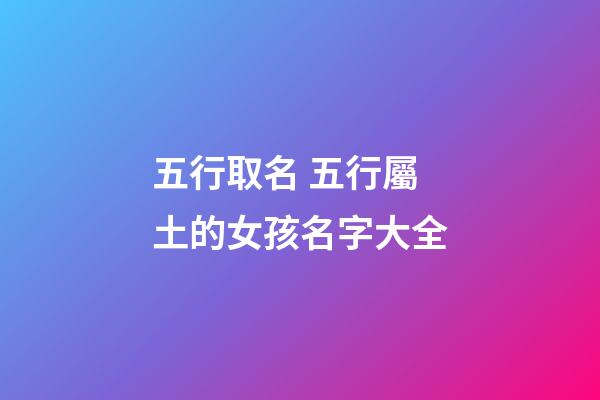 五行取名 五行屬土的女孩名字大全